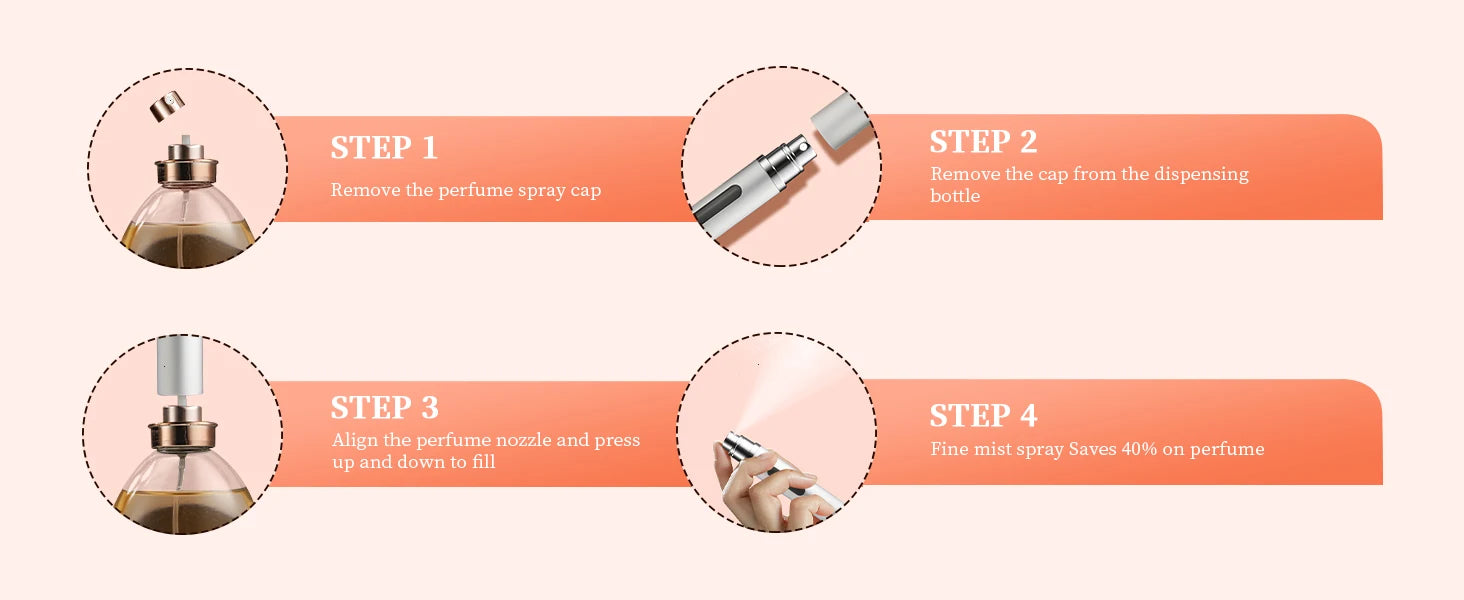 STEP 1
Remove the perfume spray cap

STEP 2
Remove the cap from the dispensing bottle

STEP 3
Align the perfume nozzle and press up and down to fill

STEP 4
Fine mist spray Saves 40% on perfume